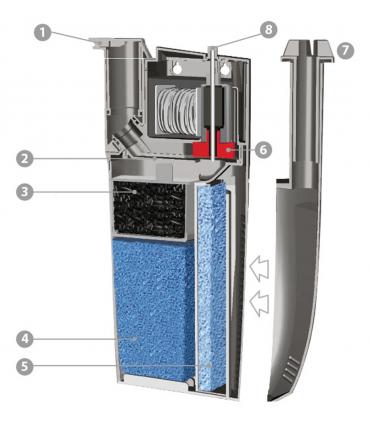 1
8
7
2
6
3
4
5