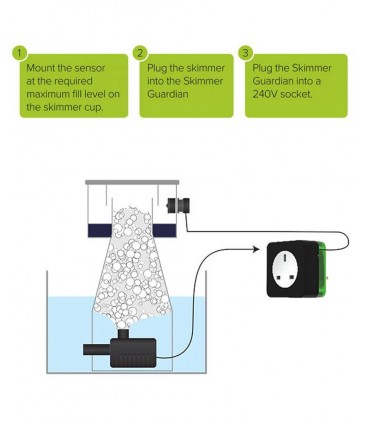 1
Mount the sensor at the required maximum fill level on the skimmer cup.

2
Plug the skimmer into the Skimmer Guardian

3
Plug the Skimmer Guardian into a 240V socket.