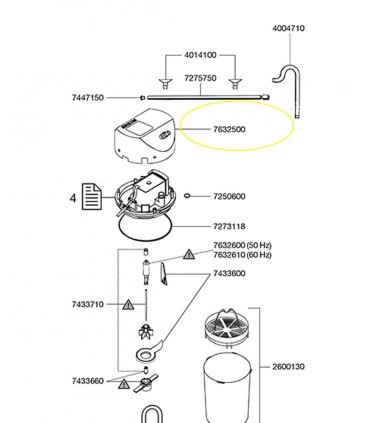 4004710

4014100

7275750

7447150

7632500

4

7250600

7273118

7632600 (50 Hz)
7632610 (60 Hz)

7433600

7433710

2600130

7433660