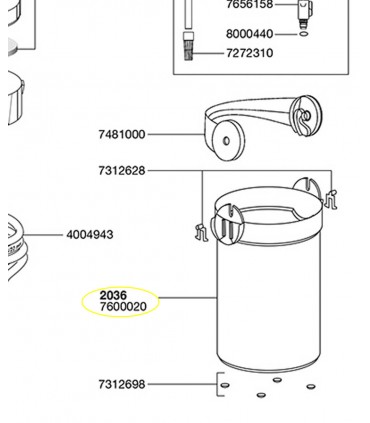 7656158
8000440
7272310
7481000
7312628
4004943
2036
7600020
7312698