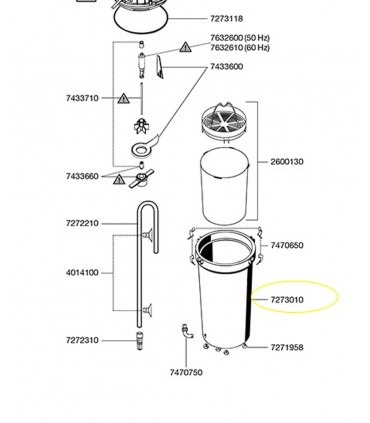 7273118

7632600 (50 Hz)
7632610 (60 Hz)

7433600

7433710

2600130

7433660

7272210

7470650

4014100

7273010

7272310

7271958

7470750