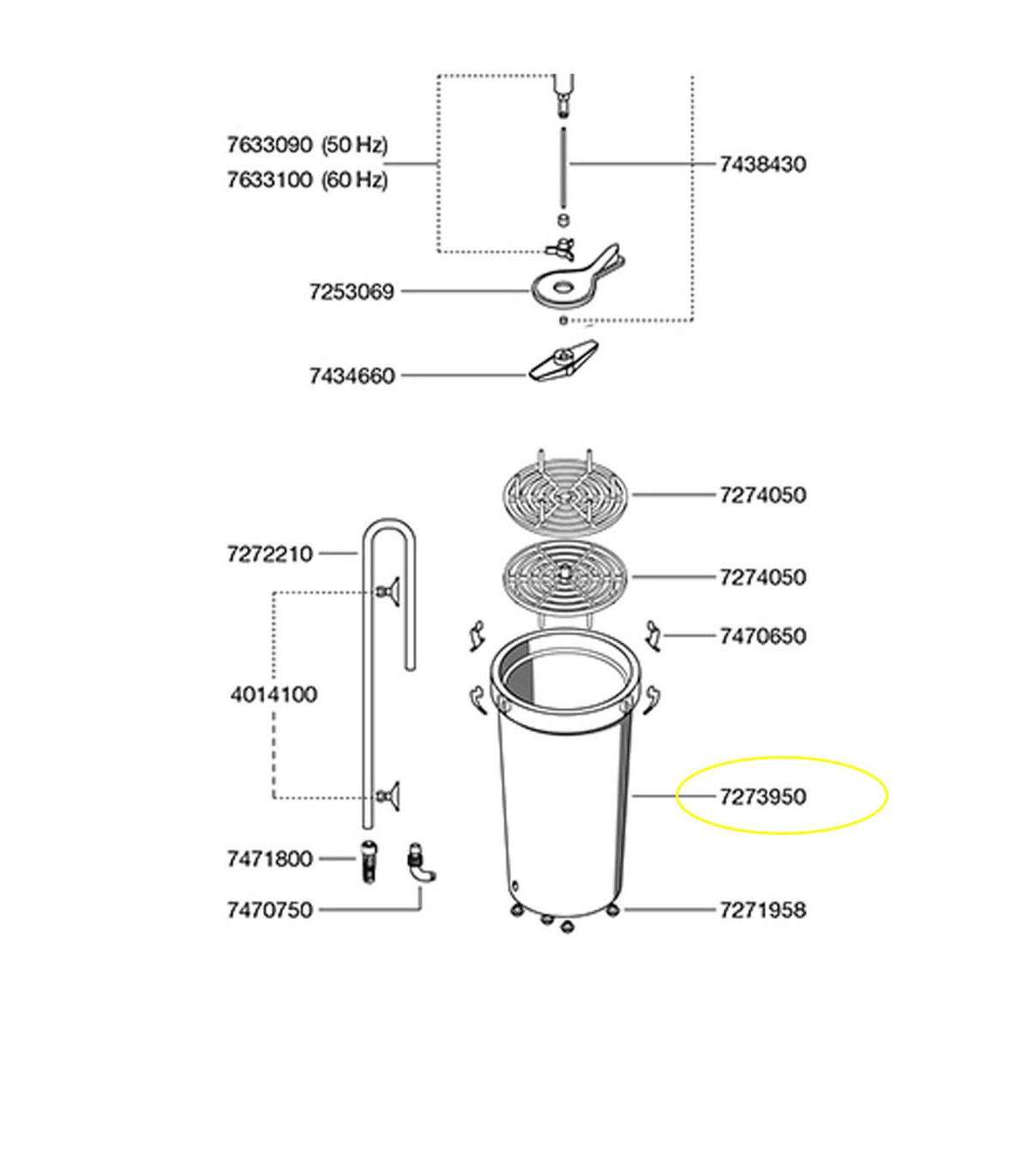 7633090 (50 Hz)
7633100 (60 Hz)
7438430
7253069
7434660
7274050
7272210
7274050
7470650
4014100
7273950
7471800
7470750
7271958