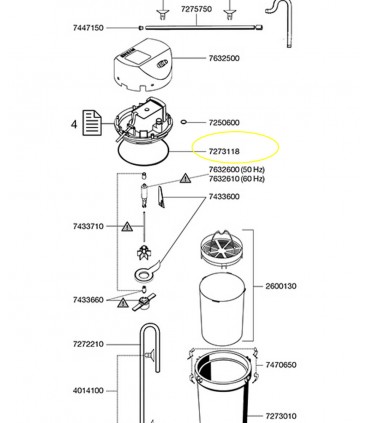 7275750

7447150

7632500

4

7250600

7273118

7632600 (50 Hz)
7632610 (60 Hz)

7433600

7433710

2600130

7433660

7272210

7470650

4014100

7273010