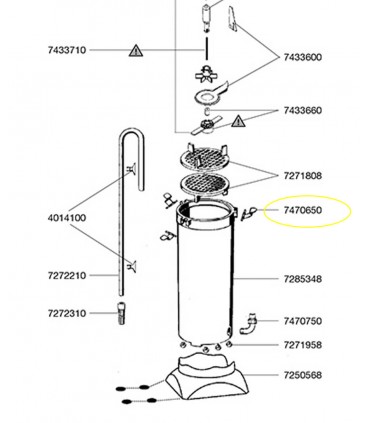 7433710
7433600
7433660
7271808
7470650
4014100
7272210
7285348
7272310
7470750
7271958
7250568