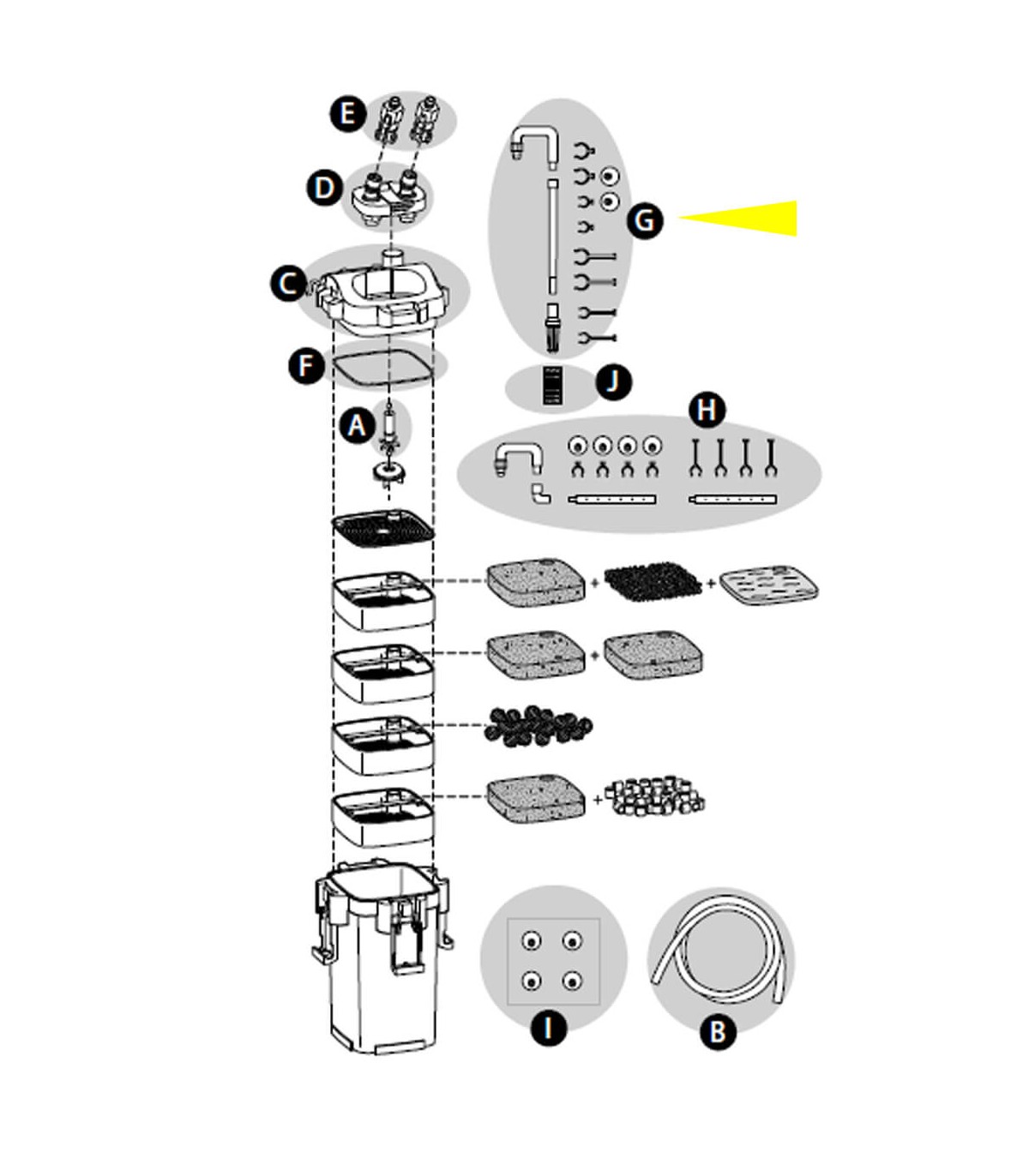 E

D

C

F

A

G

J

H

+

+

+

+

I

B